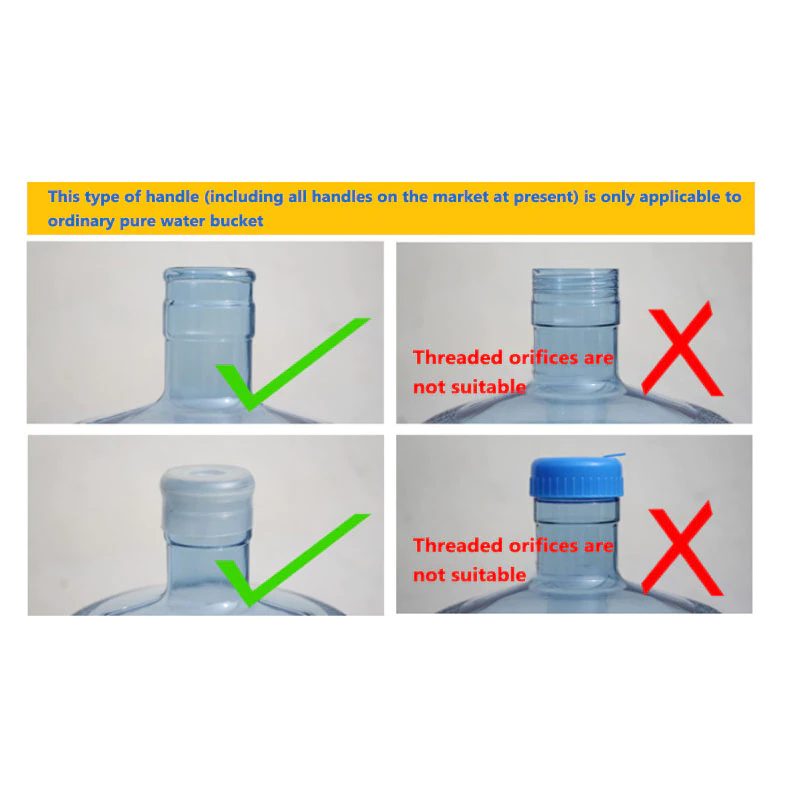 This type of handle (including all handles on the market at present) is only applicable to ordinary pure water bucket

Threaded orifices are not suitable

Threaded orifices are not suitable