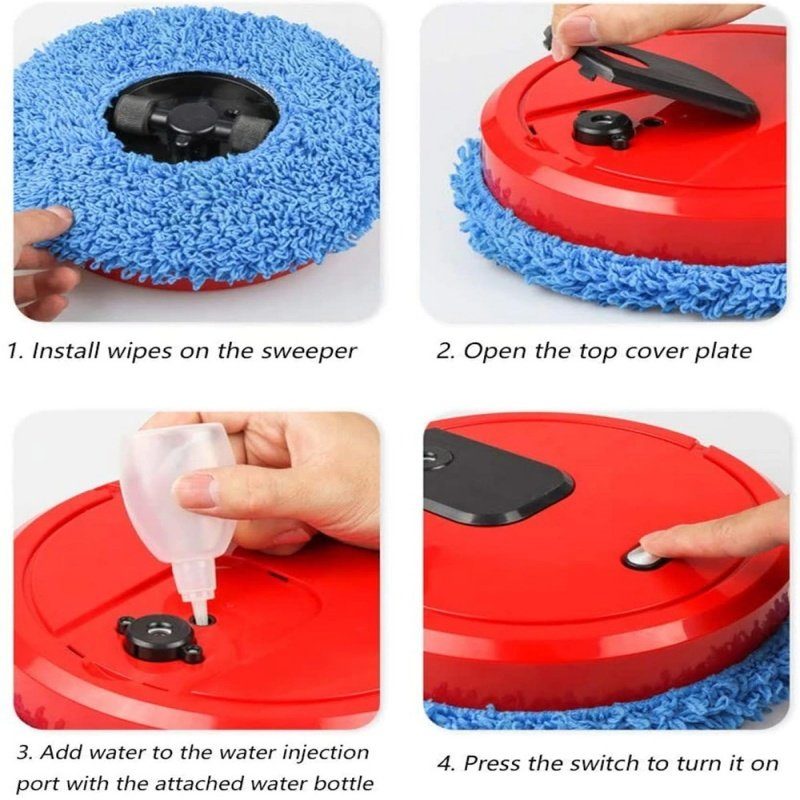 1. Install wipes on the sweeper

2. Open the top cover plate

3. Add water to the water injection port with the attached water bottle

4. Press the switch to turn it on