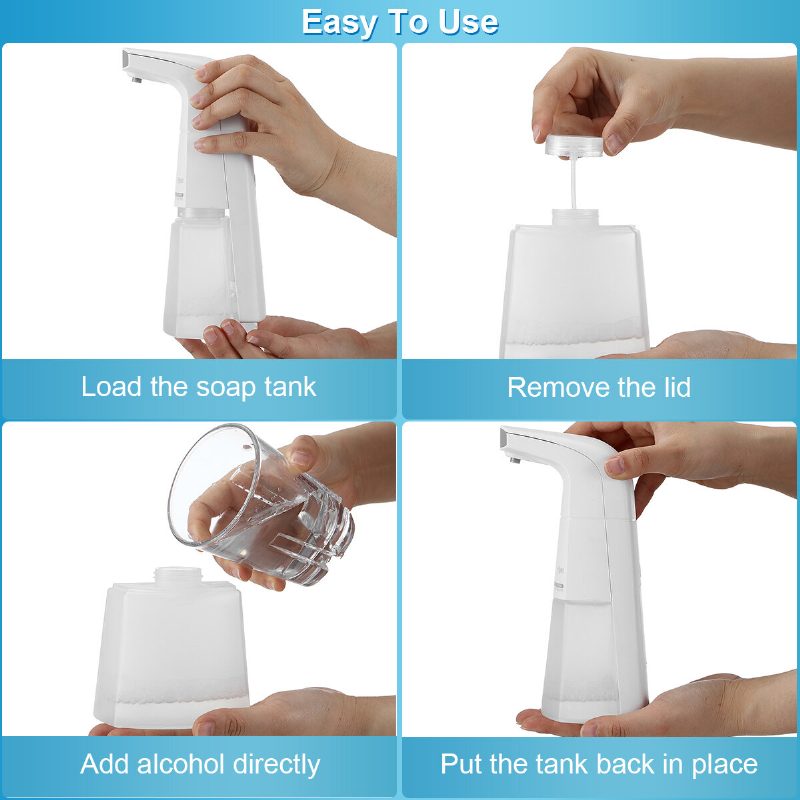 Easy To Use

Load the soap tank

Remove the lid

Add alcohol directly

Put the tank back in place