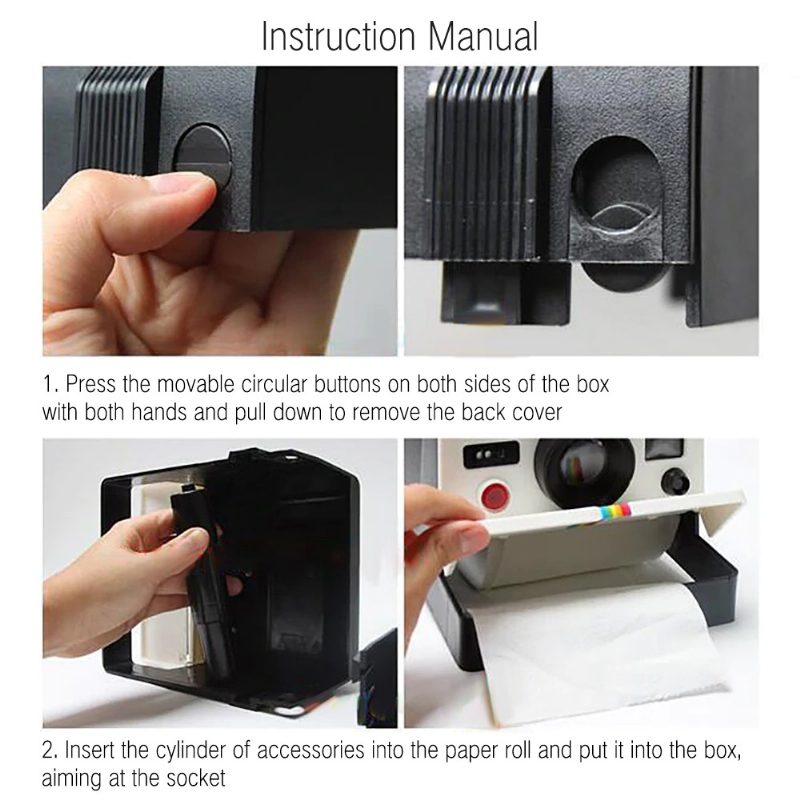 Instruction Manual

1. Press the movable circular buttons on both sides of the box with both hands and pull down to remove the back cover

2. Insert the cylinder of accessories into the paper roll and put it into the box, aiming at the socket