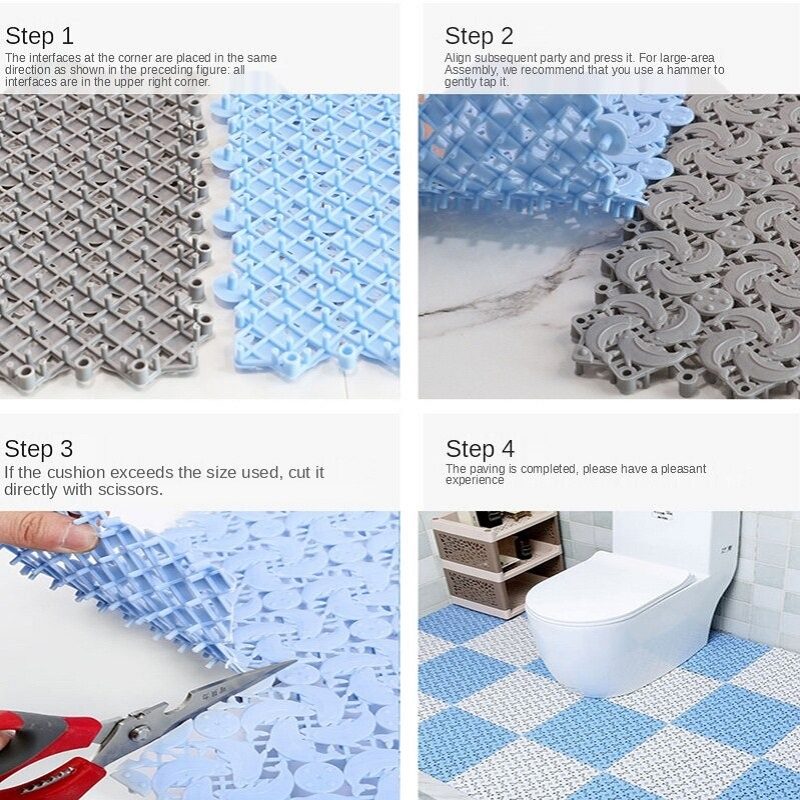 Step 1
The interfaces at the corner are placed in the same direction as shown in the preceding figure: all interfaces are in the upper right corner.

Step 2
Align subsequent party and press it. For large-area Assembly, we recommend that you use a hammer to gently tap it.

Step 3
If the cushion exceeds the size used, cut it directly with scissors.

Step 4
The paving is completed, please have a pleasant experience