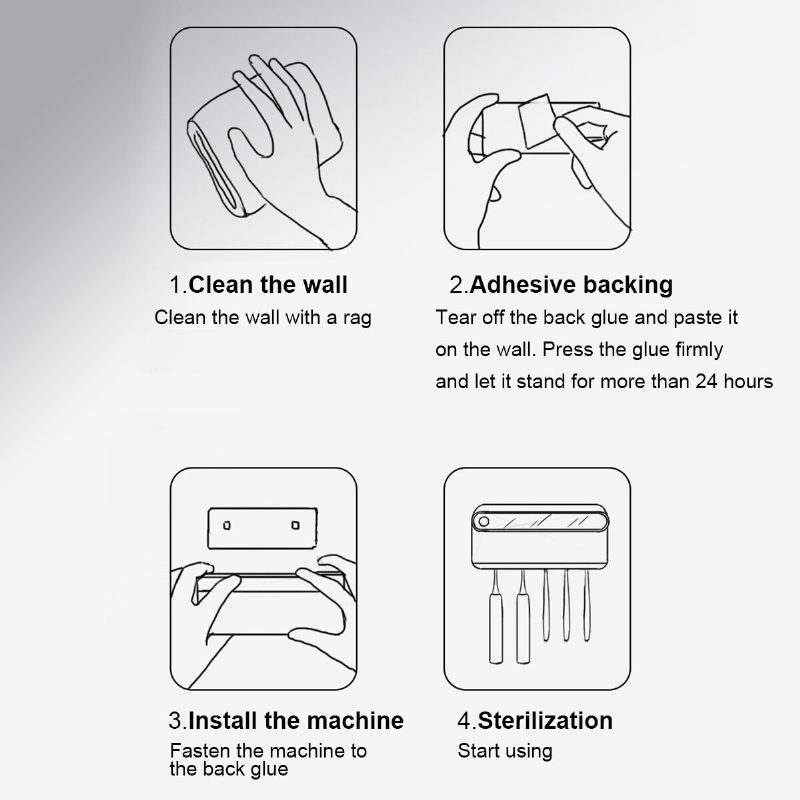 1.Clean the wall
Clean the wall with a rag

2.Adhesive backing
Tear off the back glue and paste it on the wall. Press the glue firmly and let it stand for more than 24 hours

3.Install the machine
Fasten the machine to the back glue

4.Sterilization
Start using