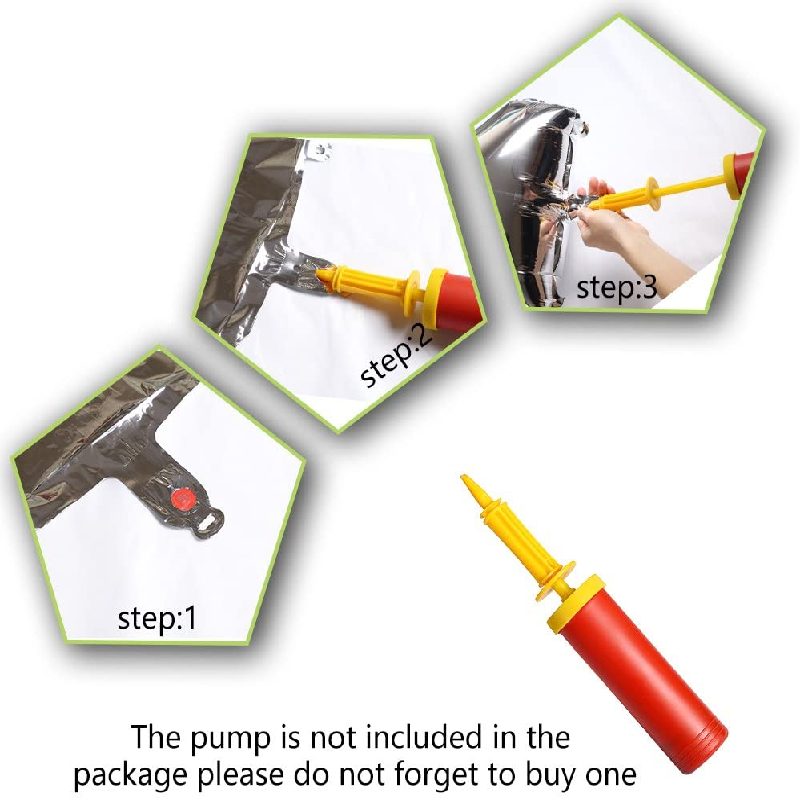 step:1

step:2

step:3

The pump is not included in the package please do not forget to buy one