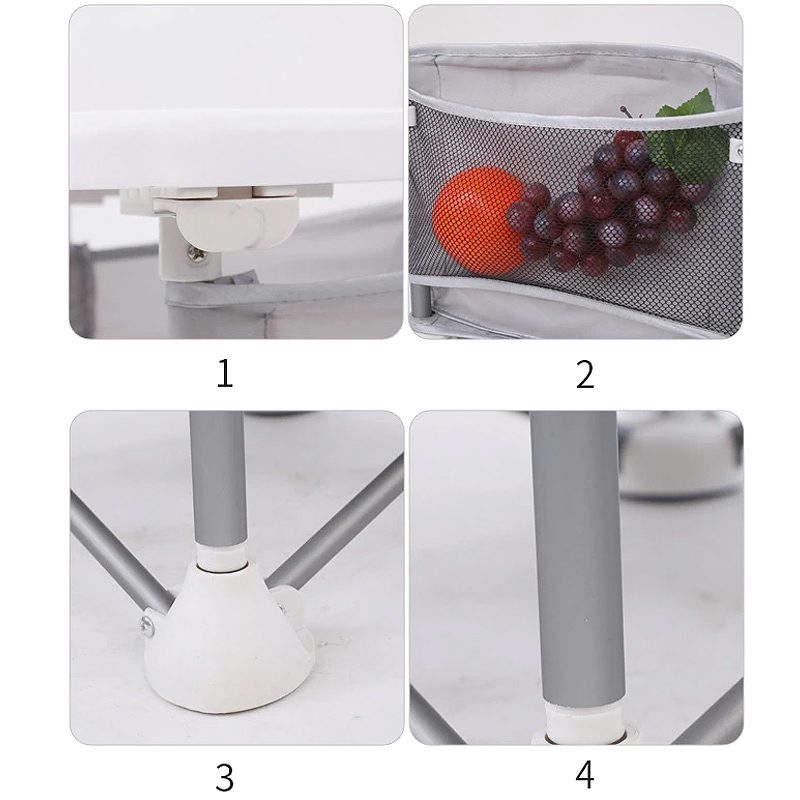 1

2

3

4