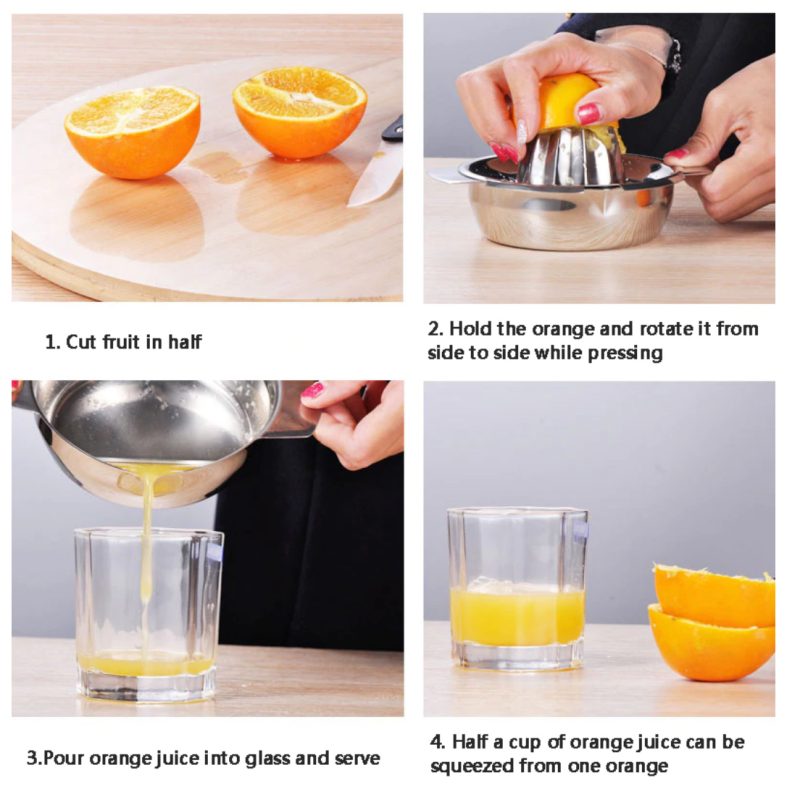 1. Cut fruit in half

2. Hold the orange and rotate it from side to side while pressing

3.Pour orange juice into glass and serve

4. Half a cup of orange juice can be squeezed from one orange