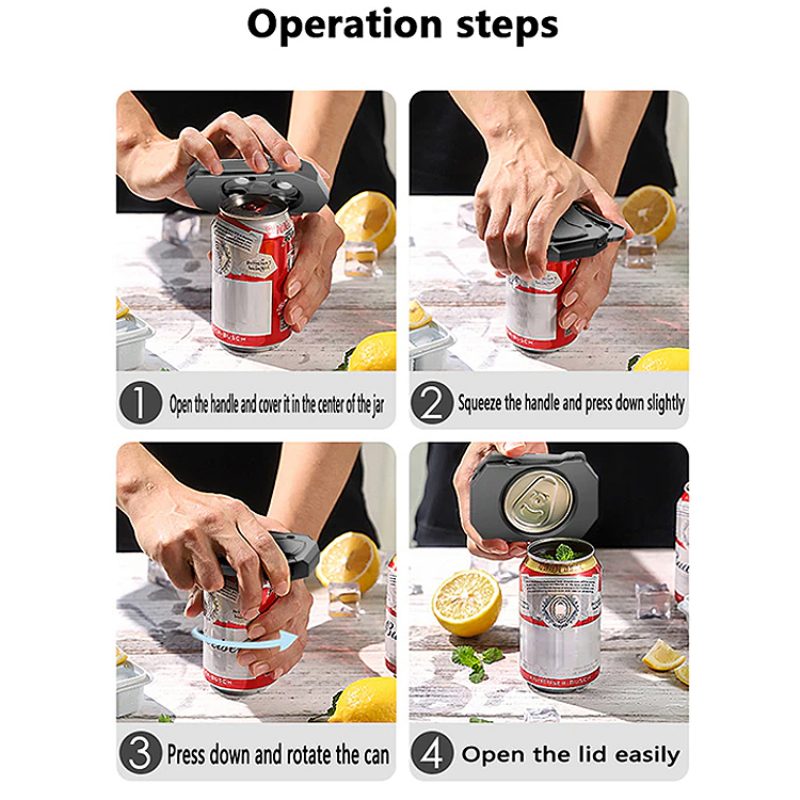 Operation steps

1 Open the handle and cover it in the center of the jar

2 Squeeze the handle and press down slightly

3 Press down and rotate the can

4 Open the lid easily