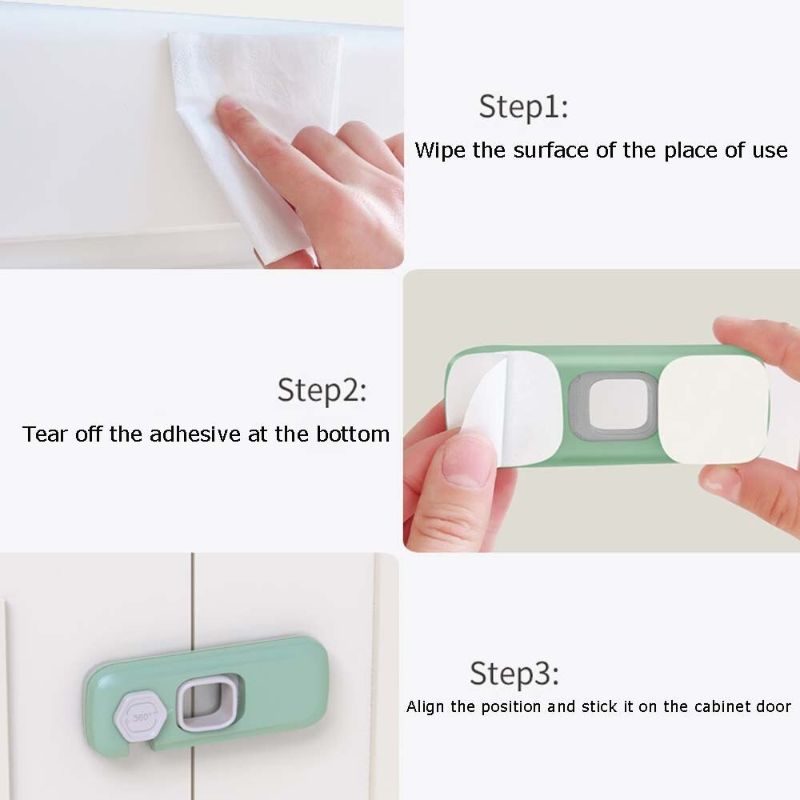 Step1:
Wipe the surface of the place of use

Step2:
Tear off the adhesive at the bottom

360°

Step3:
Align the position and stick it on the cabinet door