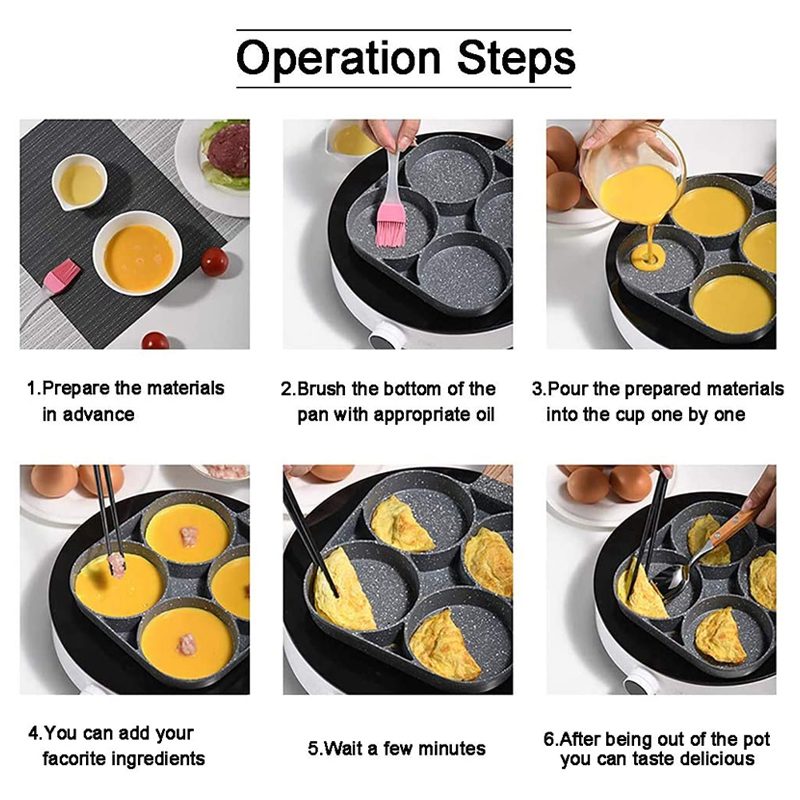 Operation Steps

1.Prepare the materials in advance

2.Brush the bottom of the pan with appropriate oil

3.Pour the prepared materials into the cup one by one

4.You can add your facorite ingredients

5.Wait a few minutes

6.After being out of the pot you can taste delicious