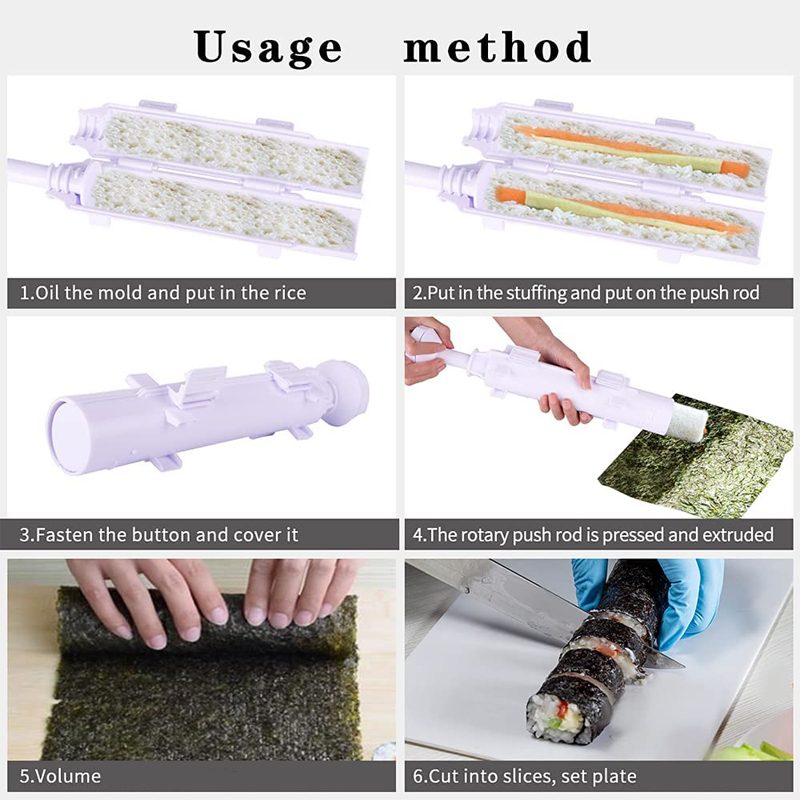 Usage method

1.Oil the mold and put in the rice

2.Put in the stuffing and put on the push rod

3.Fasten the button and cover it

4.The rotary push rod is pressed and extruded

5.Volume

6.Cut into slices, set plate