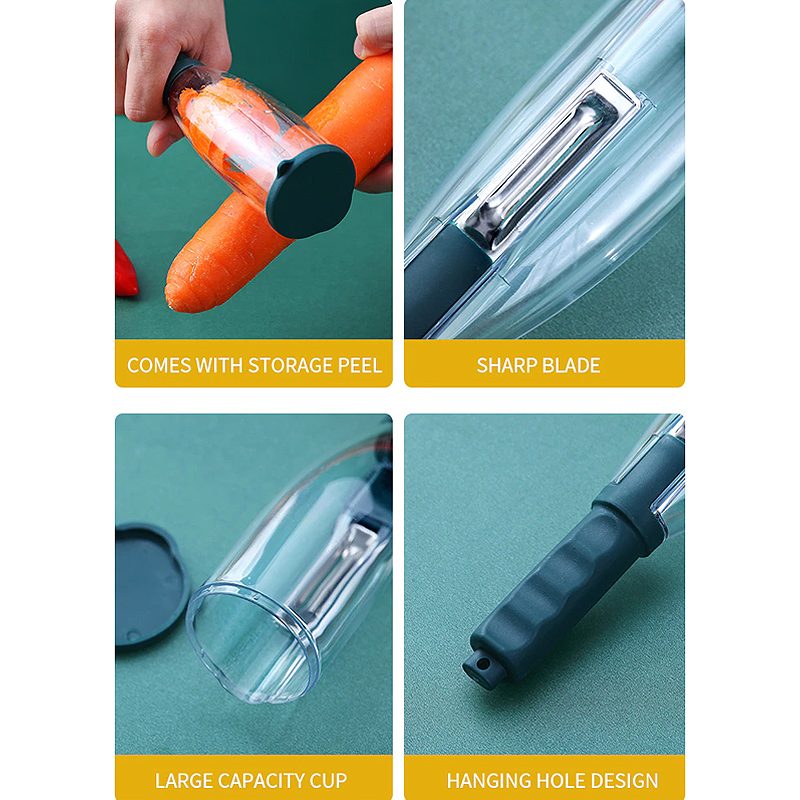 COMES WITH STORAGE PEEL

SHARP BLADE

LARGE CAPACITY CUP

HANGING HOLE DESIGN