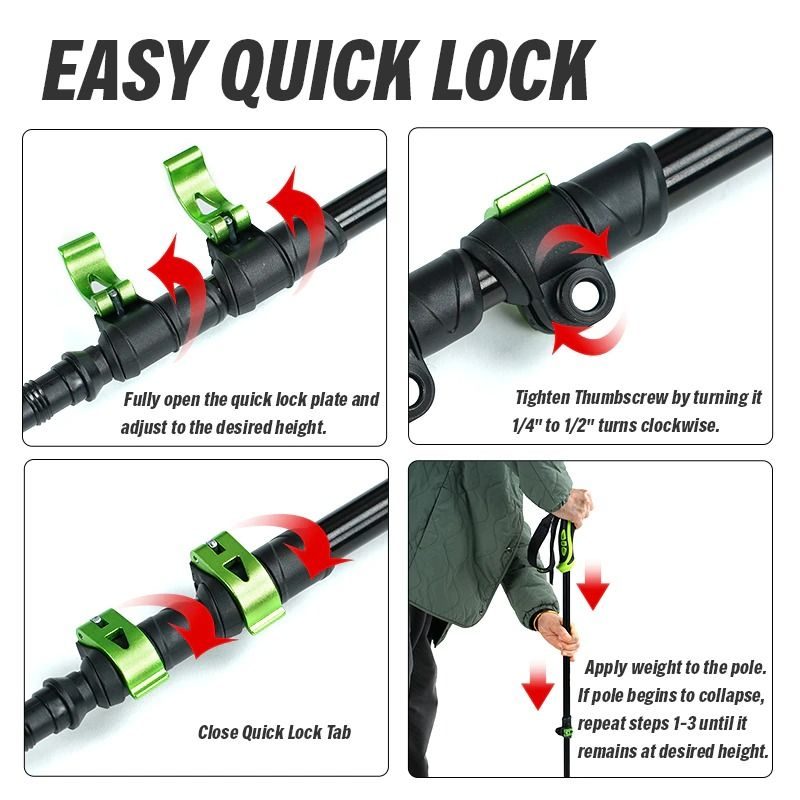 EASY QUICK LOCK

Fully open the quick lock plate and adjust to the desired height.

Tighten Thumbscrew by turning it 1/4" to 1/2" turns clockwise.

Close Quick Lock Tab

Apply weight to the pole. If pole begins to collapse, repeat steps 1-3 until it remains at desired height.