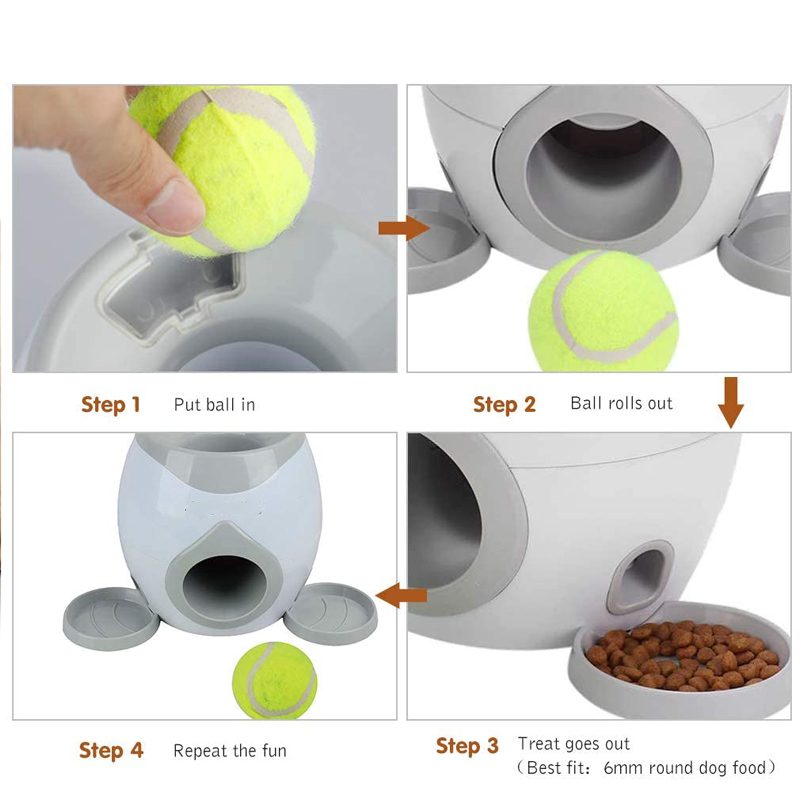 Step 1 Put ball in

Step 2 Ball rolls out

Step 4 Repeat the fun

Step 3 Treat goes out
（Best fit：6mm round dog food）