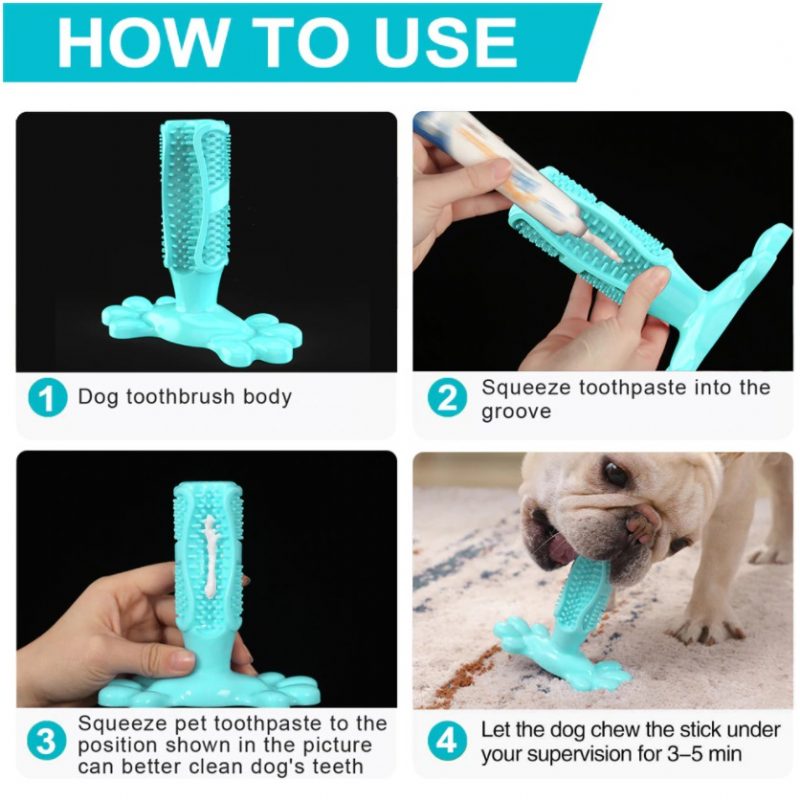 HOW TO USE

1 Dog toothbrush body

2 Squeeze toothpaste into the groove

3 Squeeze pet toothpaste to the position shown in the picture can better clean dog's teeth

4 Let the dog chew the stick under your supervision for 3–5 min