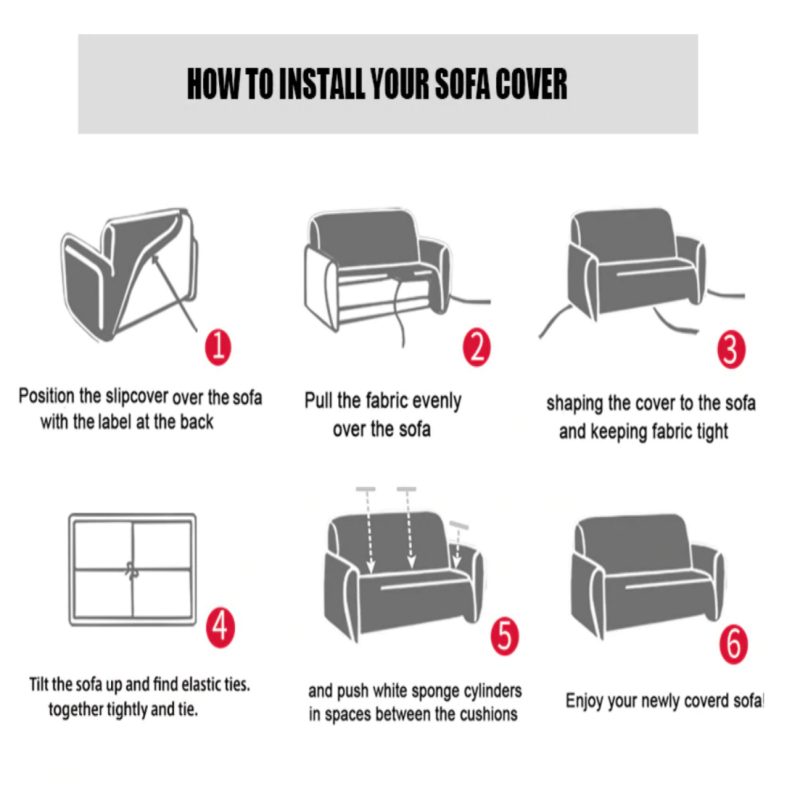 HOW TO INSTALL YOUR SOFA COVER

1

Position the slipcover over the sofa with the label at the back

2

Pull the fabric evenly over the sofa

3

shaping the cover to the sofa and keeping fabric tight

4

Tilt the sofa up and find elastic ties. together tightly and tie.

5

and push white sponge cylinders in spaces between the cushions

6

Enjoy your newly coverd sofa!