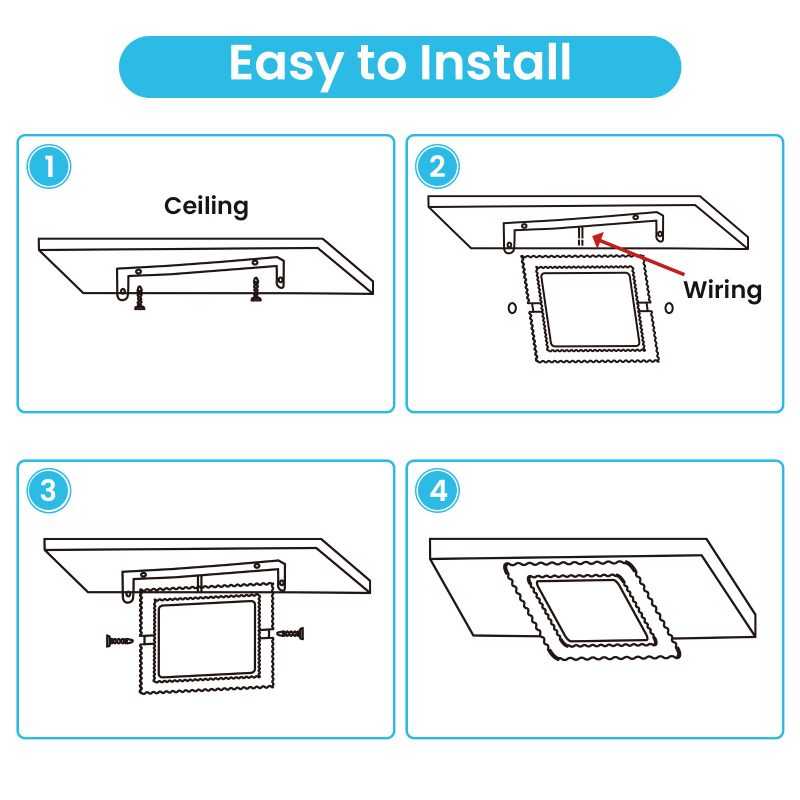 Easy to Install

1

Ceiling

2

Wiring

3

4