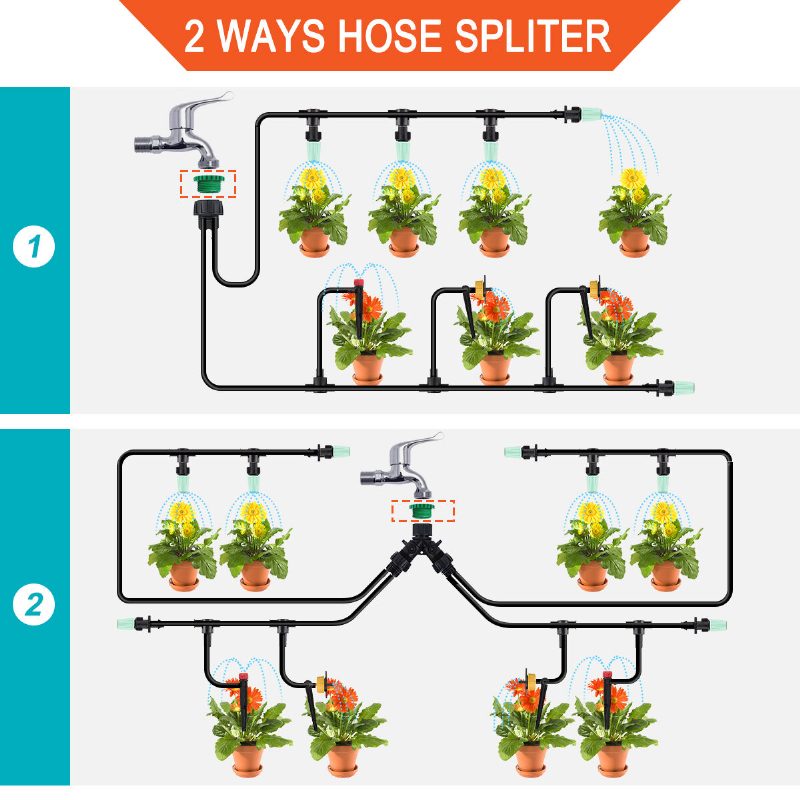 2 WAYS HOSE SPLITER

1

2