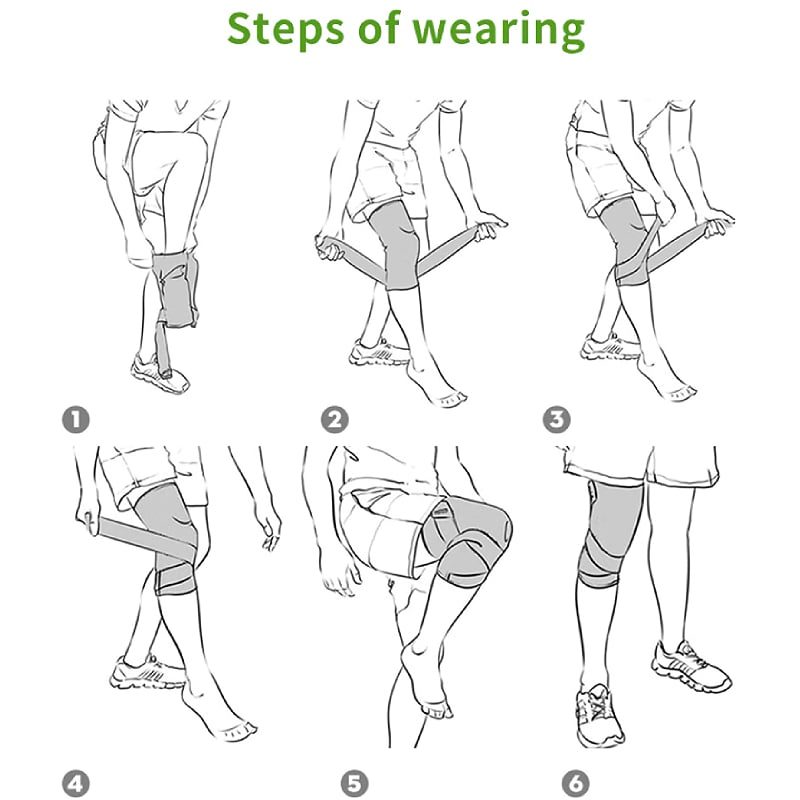 Steps of wearing

1

2

3

4

5

6