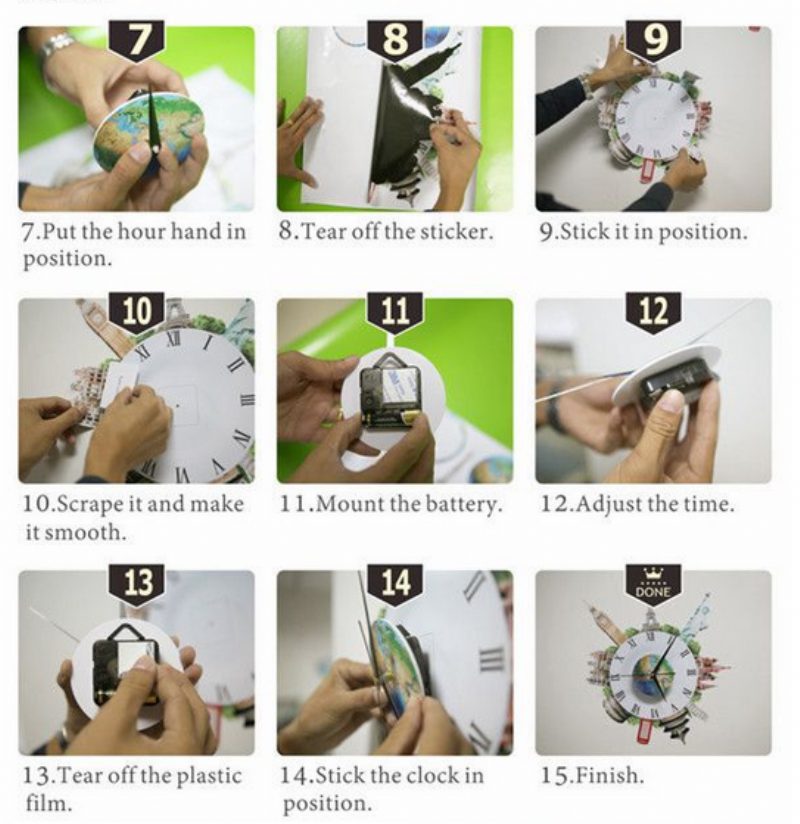 7

7.Put the hour hand in position.

8

8.Tear off the sticker.

9

9.Stick it in position.

10

10.Scrape it and make it smooth.

11

11.Mount the battery.

12

12.Adjust the time.

13

13.Tear off the plastic film.

14

14.Stick the clock in position.

DONE

15.Finish.